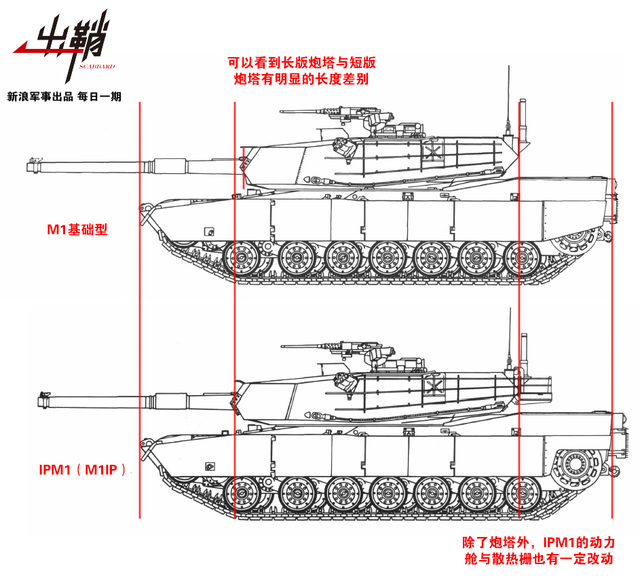 出鞘
SCABBARD
新浪军事出品 每日一期

可以看到长版炮塔与短版炮塔有明显的长度差别

M1基础型

IPM1（M1IP）

除了炮塔外，IPM1的动力舱与散热栅也有一定改动