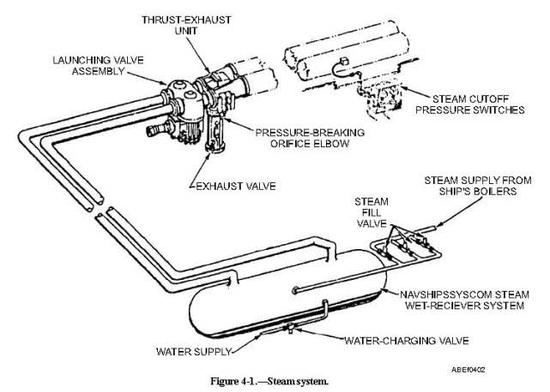 THRUST-EXHAUST UNIT

LAUNCHING VALVE ASSEMBLY

STEAM CUTOFF PRESSURE SWITCHES

PRESSURE-BREAKING ORIFICE ELBOW

EXHAUST VALVE

STEAM SUPPLY FROM SHIP'S BOILERS

STEAM FILL VALVE

NAVSHIPSSYSCOM STEAM WET-RECIEVER SYSTEM

WATER-CHARGING VALVE

WATER SUPPLY

ABEf0402

Figure 4-1.—Steam system.