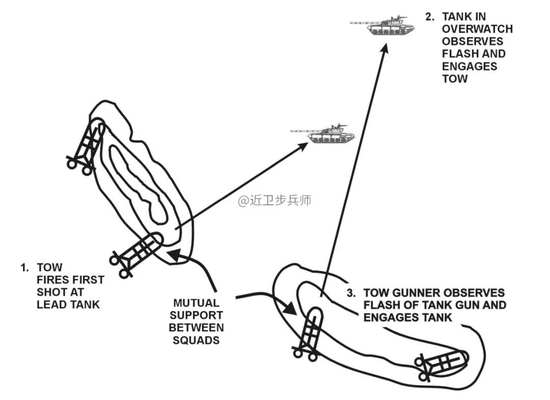 2. TANK IN OVERWATCH OBSERVES FLASH AND ENGAGES TOW

@近卫步兵师

1. TOW FIRES FIRST SHOT AT LEAD TANK

MUTUAL SUPPORT BETWEEN SQUADS

3. TOW GUNNER OBSERVES FLASH OF TANK GUN AND ENGAGES TANK