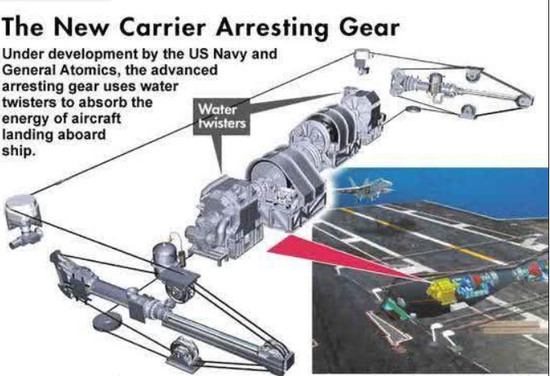 The New Carrier Arresting Gear

Under development by the US Navy and General Atomics, the advanced arresting gear uses water twisters to absorb the energy of aircraft landing aboard ship.

Water twisters