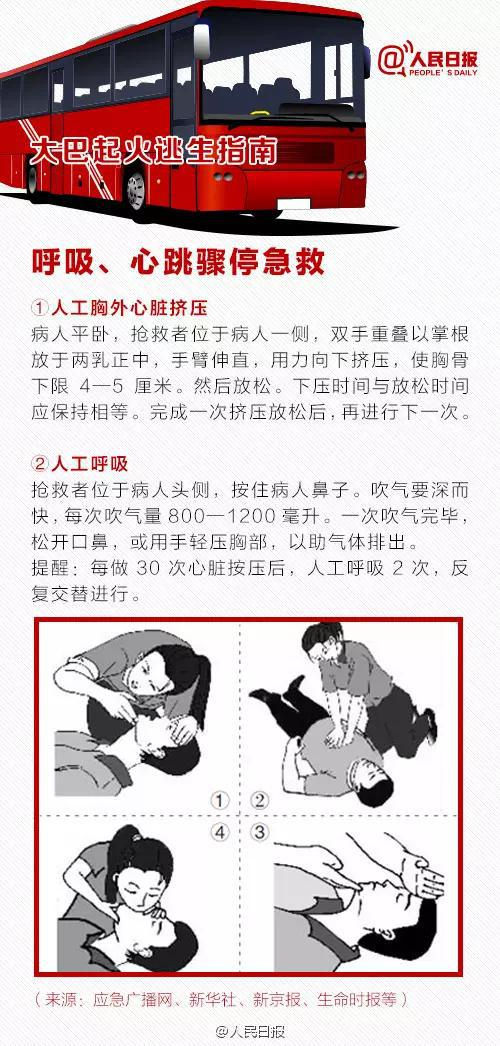 @人民日报
PEOPLE'S DAILY

大巴起火逃生指南

呼吸、心跳骤停急救

①人工胸外心脏挤压
病人平卧，抢救者位于病人一侧，双手重叠以掌根放于两乳正中，手臂伸直，用力向下挤压，使胸骨下限 4—5 厘米。然后放松。下压时间与放松时间应保持相等。完成一次挤压放松后，再进行下一次。

②人工呼吸
抢救者位于病人头侧，按住病人鼻子。吹气要深而快，每次吹气量 800—1200 毫升。一次吹气完毕，松开口鼻，或用手轻压胸部，以助气体排出。
提醒：每做 30 次心脏按压后，人工呼吸 2 次，反复交替进行。

①
②
④
③

（来源：应急广播网、新华社、新京报、生命时报等）

@人民日报