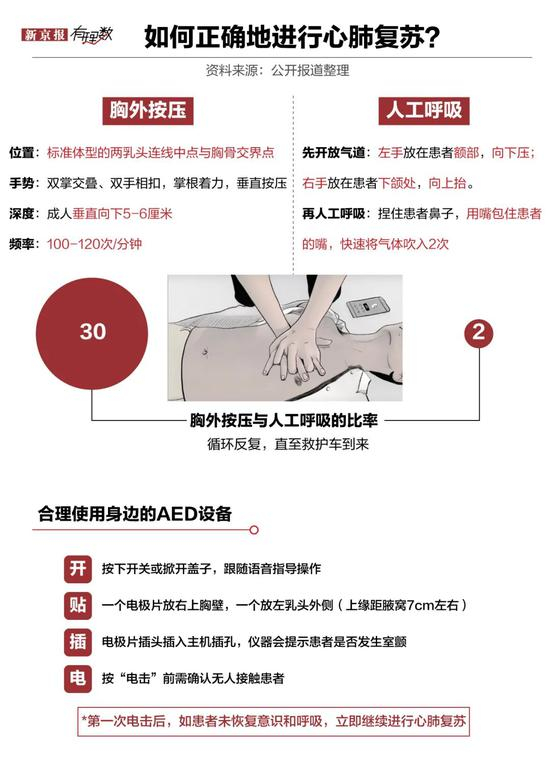 新京报 有理数

如何正确地进行心肺复苏？

资料来源：公开报道整理

胸外按压

位置：标准体型的两乳头连线中点与胸骨交界点

手势：双掌交叠、双手相扣，掌根着力，垂直按压

深度：成人垂直向下5-6厘米

频率：100-120次/分钟

人工呼吸

先开放气道：左手放在患者额部，向下压；右手放在患者下颌处，向上抬。

再人工呼吸：捏住患者鼻子，用嘴包住患者的嘴，快速将气体吹入2次

30

2

胸外按压与人工呼吸的比率

循环反复，直至救护车到来

合理使用身边的AED设备

开 按下开关或掀开盖子，跟随语音指导操作

贴 一个电极片放右上胸壁，一个放左乳头外侧（上缘距腋窝7cm左右）

插 电极片插头插入主机插孔，仪器会提示患者是否发生室颤

电 按“电击”前需确认无人接触患者

*第一次电击后，如患者未恢复意识和呼吸，立即继续进行心肺复苏