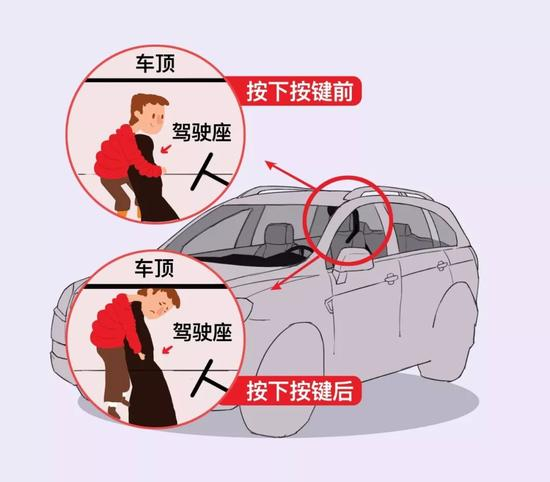 车顶

按下按键前

驾驶座

车顶

驾驶座

按下按键后