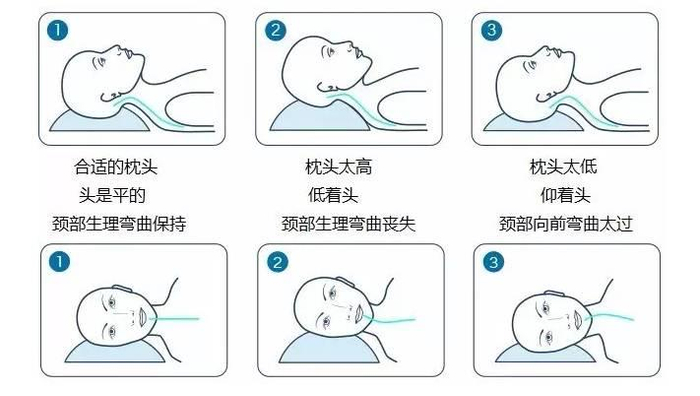 1

2

3

合适的枕头
头是平的
颈部生理弯曲保持

枕头太高
低着头
颈部生理弯曲丧失

枕头太低
仰着头
颈部向前弯曲太过

1

2

3