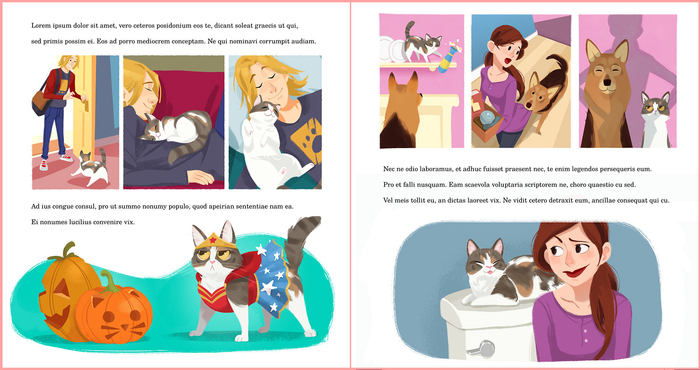 Lorem ipsum dolor sit amet, vero ceteros posidonium eos te, dicant soleat graecis ut qui, sed primis possim ei. Eos ad porro mediocrem conceptam. Ne qui nominavi corrumpit audiam.

Ad ius congue consul, pro ut summo nonumy populo, quod apeirian sententiae nam ea. Ei nonumes lucilius convenire vix.

Nec ne odio laboramus, et adhuc fuisset praesent nec, te enim legendos persequeris eum. Pro et falli nusquam. Eam scaevola voluptaria scriptorem ne, choro quaestio cu sed. Vel meis tollit eu, an dictas laoreet vix. Ne vidit cetero detraxit eum, ancillae consequat qui cu.