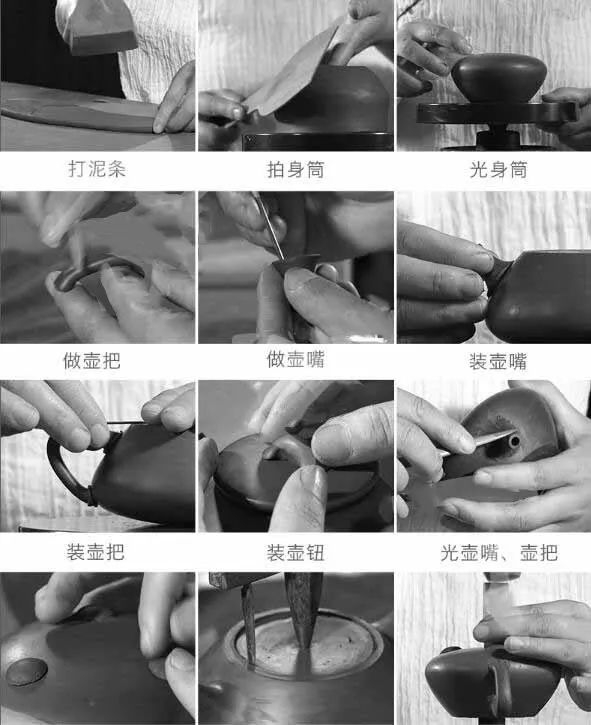 打泥条

拍身筒

光身筒

做壶把

做壶嘴

装壶嘴

装壶把

装壶钮

光壶嘴、壶把