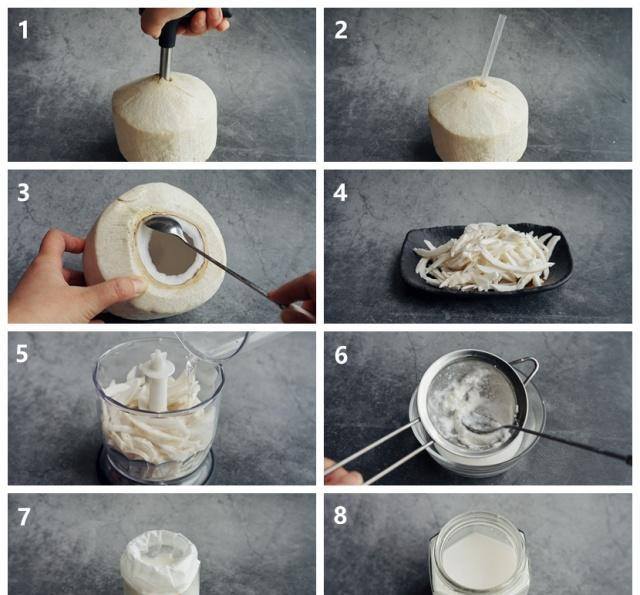 1
2
3
4
5
6
7
8