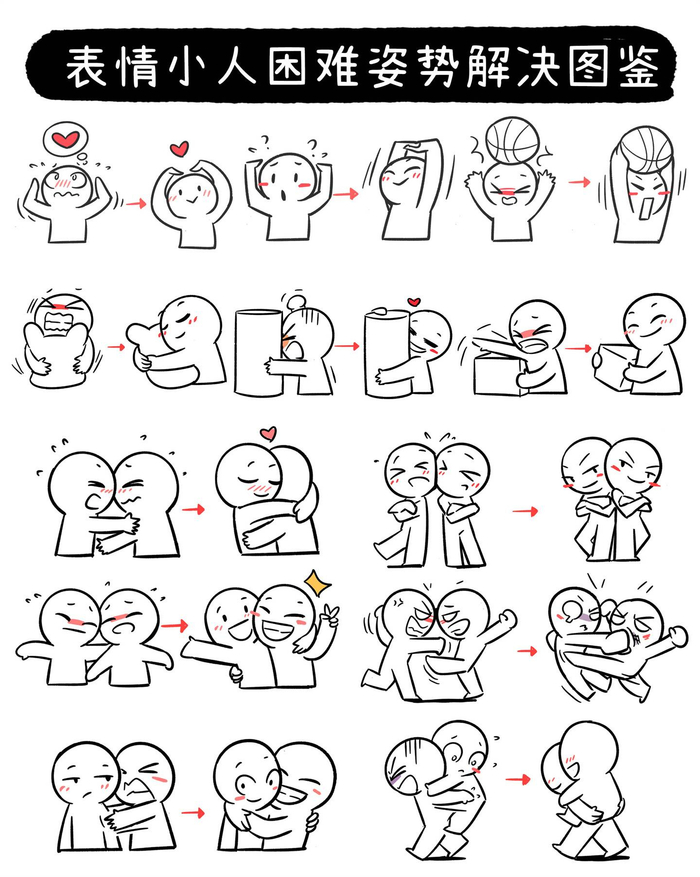 表情小人困难姿势解决图鉴