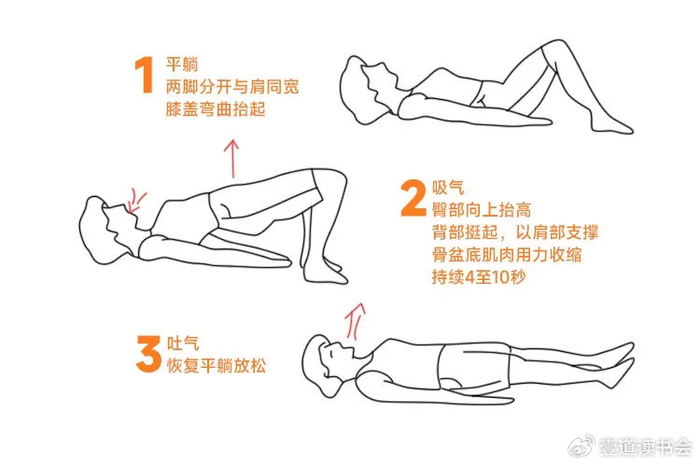 1 平躺
两脚分开与肩同宽
膝盖弯曲抬起

2 吸气
臀部向上抬高
背部挺起，以肩部支撑
骨盆底肌肉用力收缩
持续4至10秒

3 吐气
恢复平躺放松

壹道读书会