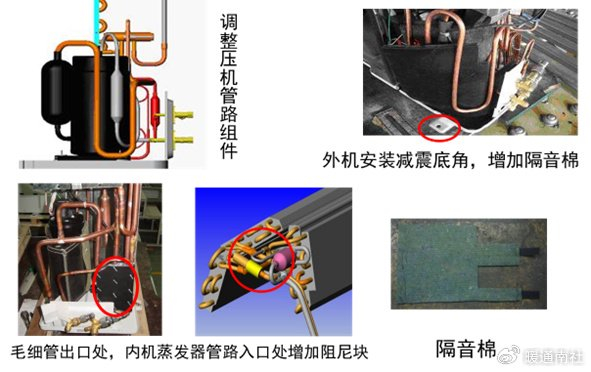 调整压机管路组件

外机安装减震底角，增加隔音棉

毛细管出口处，内机蒸发器管路入口处增加阻尼块

隔音棉

暖通南社