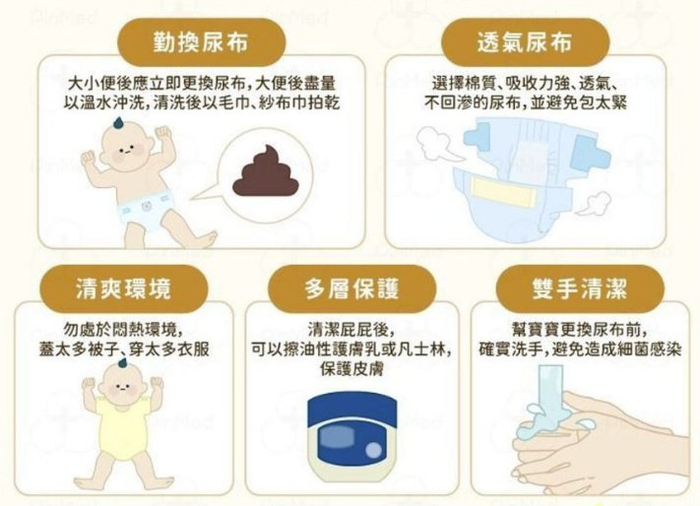 勤換尿布

大小便後應立即更換尿布，大便後盡量以溫水沖洗，清洗後以毛巾、紗布巾拍乾

透氣尿布

選擇棉質、吸收力強、透氣、不回滲的尿布，並避免包太緊

清爽環境

勿處於悶熱環境，蓋太多被子、穿太多衣服

多層保護

清潔屁屁後，可以擦油性護膚乳或凡士林，保護皮膚

雙手清潔

幫寶寶更換尿布前，確實洗手，避免造成細菌感染