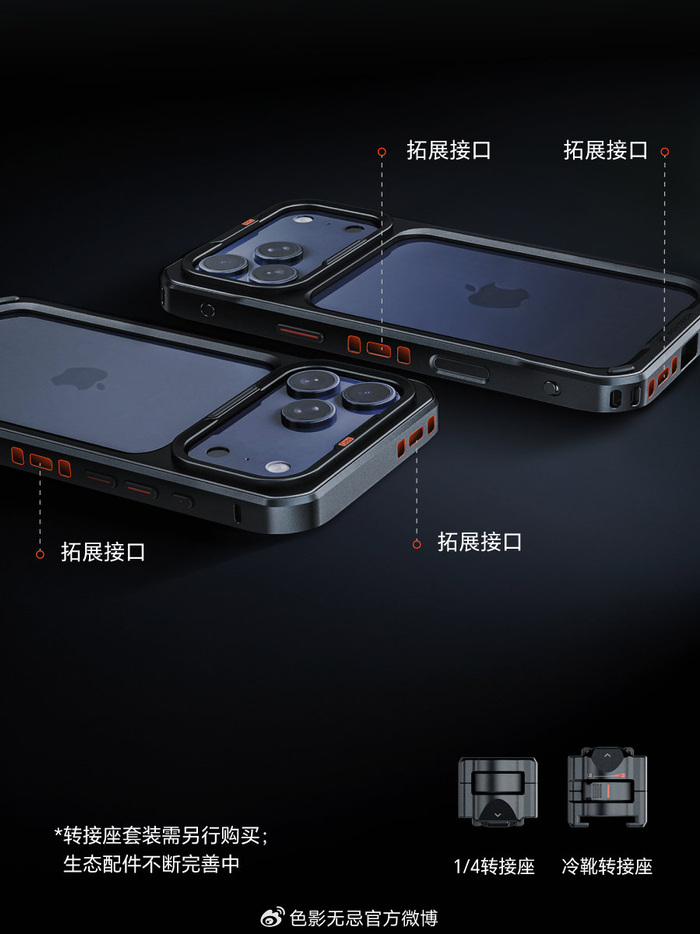 拓展接口

拓展接口

拓展接口

拓展接口

*转接座套装需另行购买；
生态配件不断完善中

1/4转接座

冷靴转接座

色影无忌官方微博