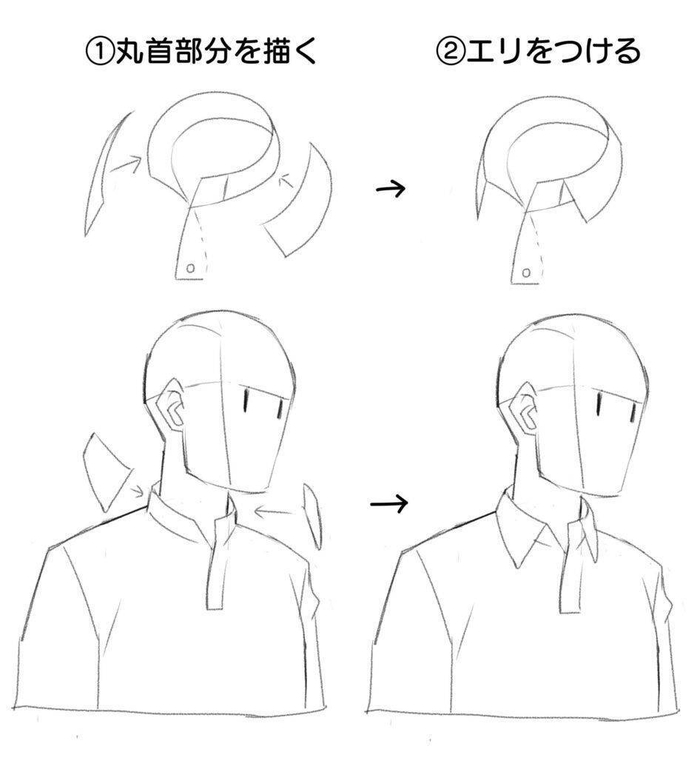 ①丸首部分を描く

②エリをつける