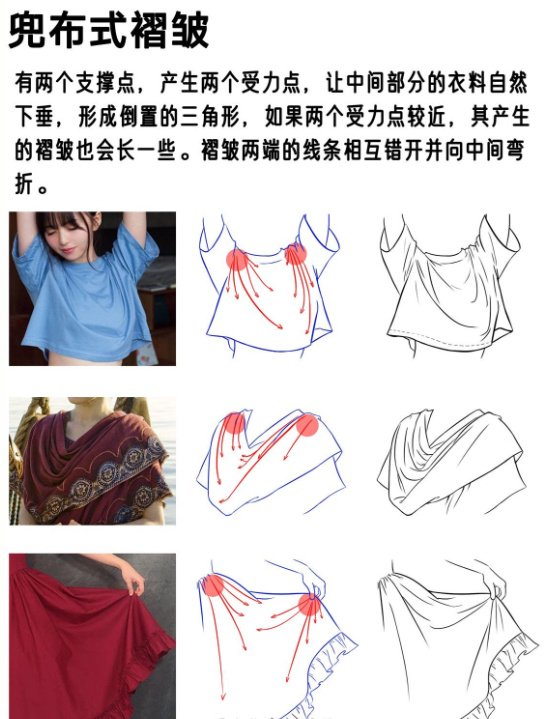 兜布式褶皱

有两个支撑点，产生两个受力点，让中间部分的衣料自然下垂，形成倒置的三角形，如果两个受力点较近，其产生的褶皱也会长一些。褶皱两端的线条相互错开并向中间弯折。