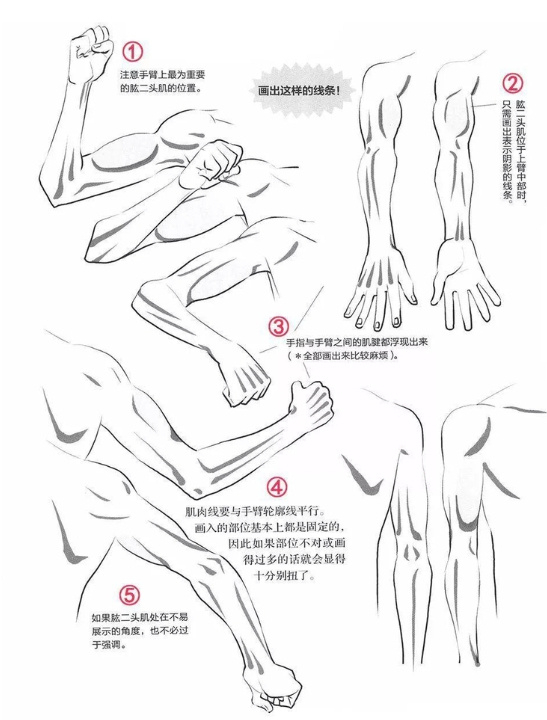 ①
注意手臂上最为重要的肱二头肌的位置。

画出这样的线条!

②
肱二头肌位于上臂中部时,只需画出表示阴影的线条。

③
手指与手臂之间的肌腱都浮现出来(＊全部画出来比较麻烦)。

④
肌肉线要与手臂轮廓线平行。画入的部位基本上都是固定的,因此如果部位不对或画得过多的话就会显得十分别扭了。

⑤
如果肱二头肌处在不易展示的角度,也不必过于强调。