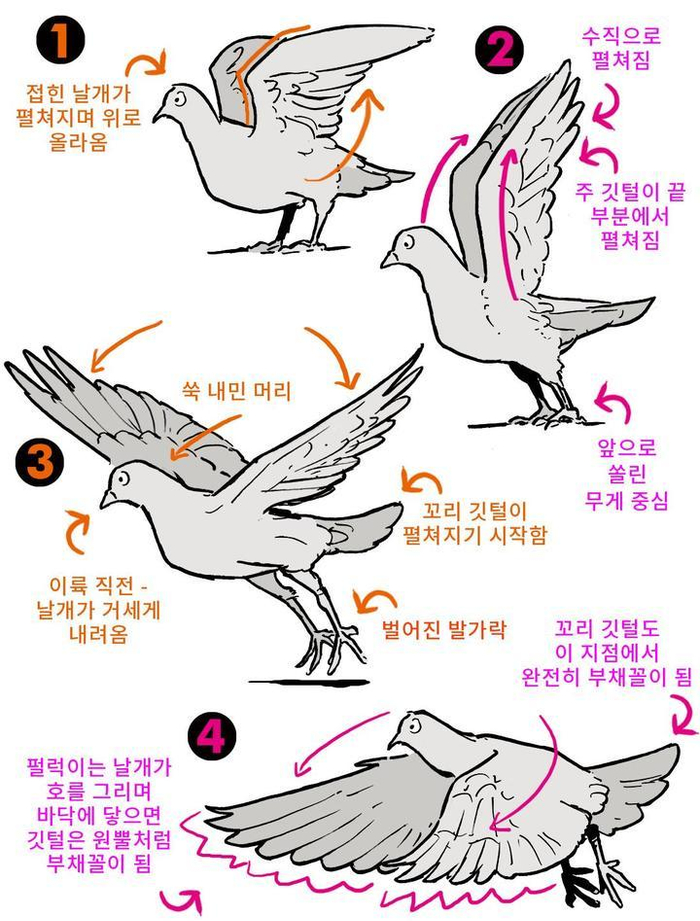 1

접힌 날개가 펼쳐지며 위로 올라옴

2

수직으로 펼쳐짐

주 깃털이 끝 부분에서 펼쳐짐

앞으로 쏠린 무게 중심

3

쑥 내민 머리

꼬리 깃털이 펼쳐지기 시작함

이륙 직전 - 날개가 거세게 내려옴

벌어진 발가락

꼬리 깃털도 이 지점에서 완전히 부채꼴이 됨

4

펄럭이는 날개가 호를 그리며 바닥에 닿으면 깃털은 원뿔처럼 부채꼴이 됨