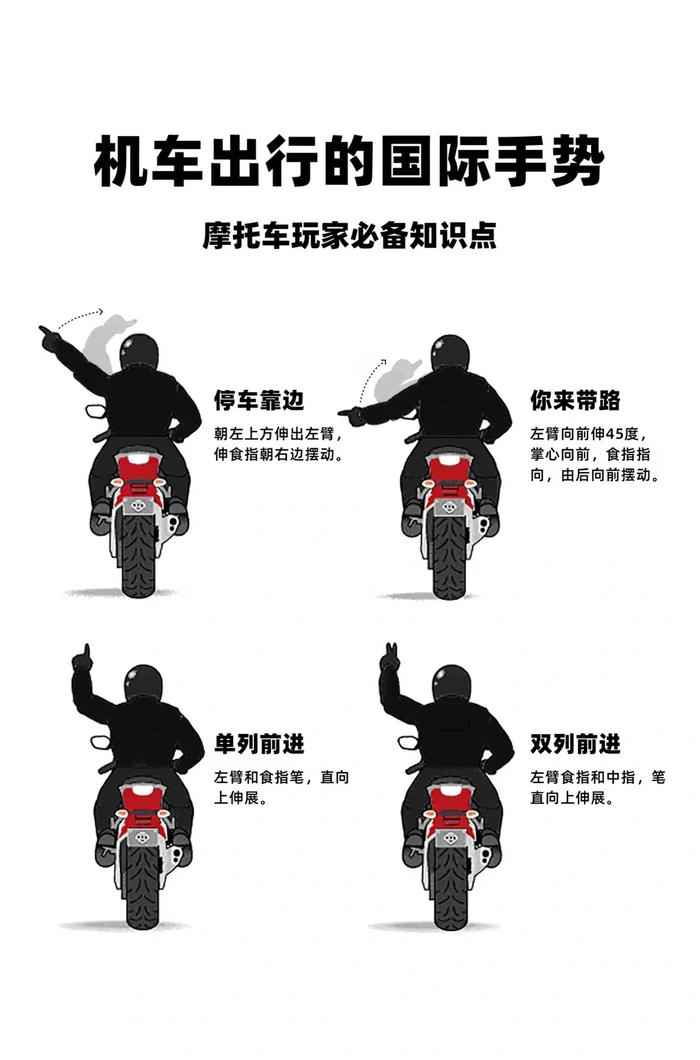 机车出行的国际手势

摩托车玩家必备知识点

停车靠边

朝左上方伸出左臂，伸食指朝右边摆动。

你来带路

左臂向前伸45度，掌心向前，食指指向，由后向前摆动。

单列前进

左臂和食指笔，直向上伸展。

双列前进

左臂食指和中指，笔直向上伸展。