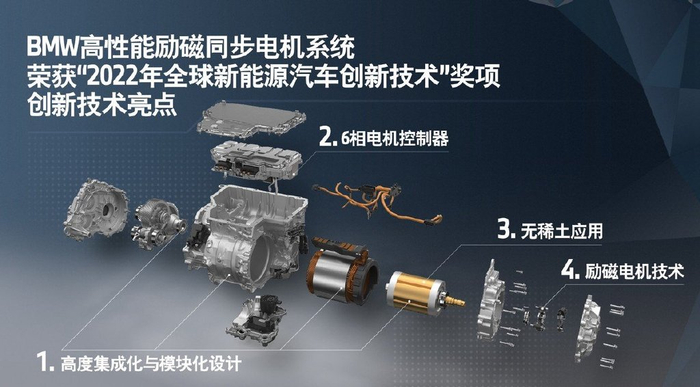 BMW高性能励磁同步电机系统
荣获"2022年全球新能源汽车创新技术"奖项
创新技术亮点

2. 6相电机控制器

3. 无稀土应用

4. 励磁电机技术

1. 高度集成化与模块化设计