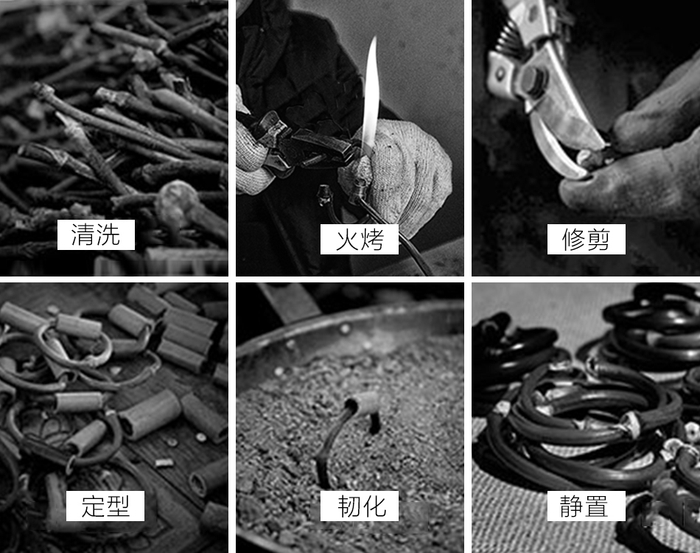 清洗

火烤

修剪

定型

韧化

静置