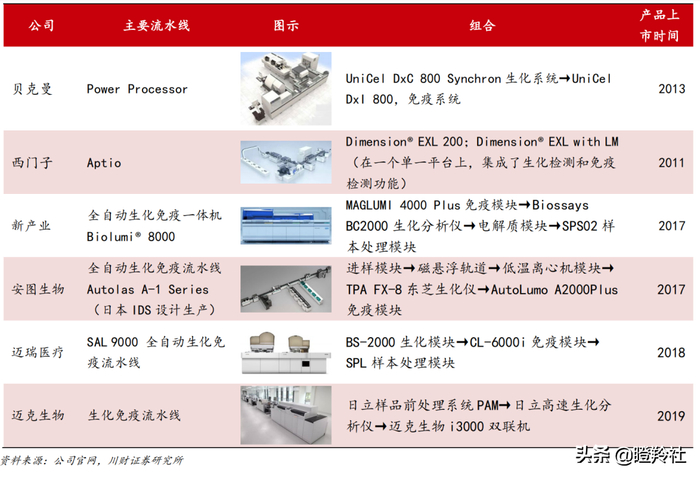 | 公司 | 主要流水线 | 图示 | 组合 | 产品上市时间 |
|---|---|---|---|---|
| 贝克曼 | Power Processor | | UniCel DxC 800 Synchron 生化系统→UniCel DxI 800，免疫系统 | 2013 |
| 西门子 | Aptio | | Dimension® EXL 200; Dimension® EXL with LM（在一个单一平台上，集成了生化检测和免疫检测功能） | 2011 |
| 新产业 | 全自动生化免疫一体机 Biolumi® 8000 | | MAGLUMI 4000 Plus 免疫模块→Biossays BC2000 生化分析仪→电解质模块→SPS02 样本处理模块 | 2017 |
| 安图生物 | 全自动生化免疫流水线 Autolas A-1 Series（日本 IDS 设计生产） | | 进样模块→磁悬浮轨道→低温离心机模块→TPA FX-8 东芝生化仪→AutoLumo A2000Plus 免疫模块 | 2017 |
| 迈瑞医疗 | SAL 9000 全自动生化免疫流水线 | | BS-2000 生化模块→CL-6000i 免疫模块→SPL 样本处理模块 | 2018 |
| 迈克生物 | 生化免疫流水线 | | 日立样品前处理系统 PAM→日立高速生化分析仪→迈克生物 i3000 双联机 | 2019 |

资料来源：公司官网，川财证券研究所

头条 @瞪羚社