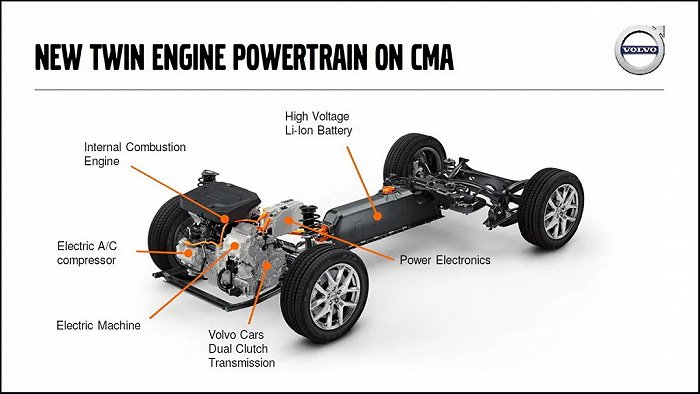 NEW TWIN ENGINE POWERTRAIN ON CMA

VOLVO

High Voltage
Li-Ion Battery

Internal Combustion
Engine

Electric A/C
compressor

Power Electronics

Electric Machine

Volvo Cars
Dual Clutch
Transmission