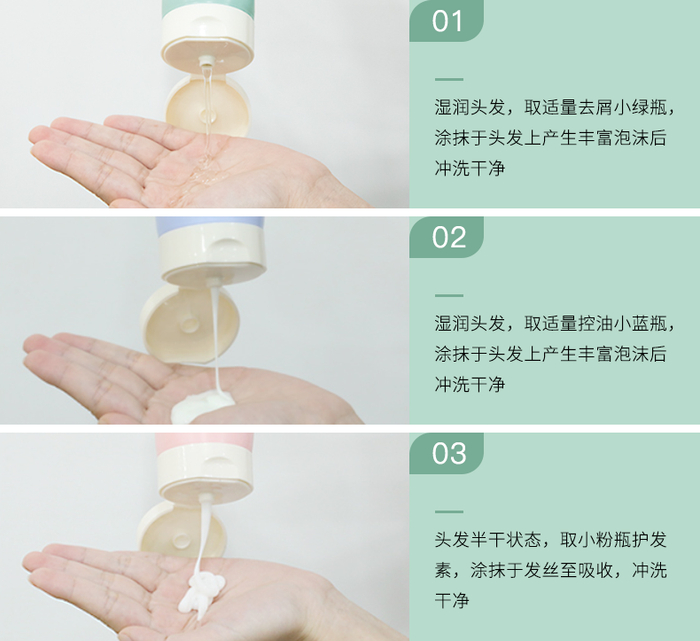 01

湿润头发，取适量去屑小绿瓶，涂抹于头发上产生丰富泡沫后冲洗干净

02

湿润头发，取适量控油小蓝瓶，涂抹于头发上产生丰富泡沫后冲洗干净

03

头发半干状态，取小粉瓶护发素，涂抹于发丝至吸收，冲洗干净