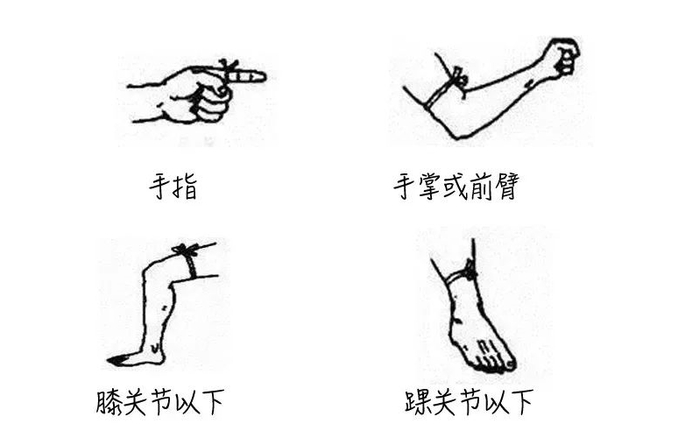 手指

手掌或前臂

膝关节以下

踝关节以下