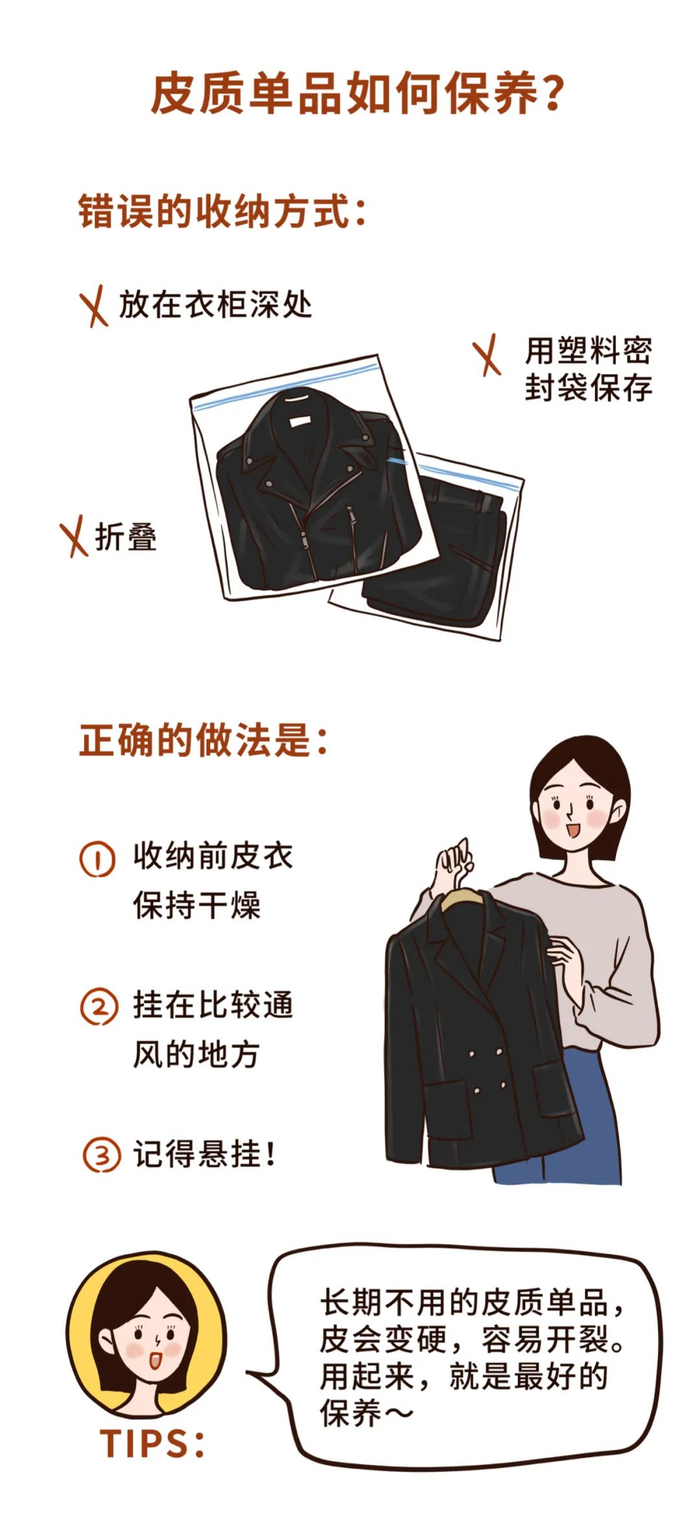 皮质单品如何保养？

错误的收纳方式：

✗ 放在衣柜深处

✗ 用塑料密封袋保存

✗ 折叠

正确的做法是：

① 收纳前皮衣保持干燥

② 挂在比较通风的地方

③ 记得悬挂！

TIPS:

长期不用的皮质单品，皮会变硬，容易开裂。用起来，就是最好的保养～