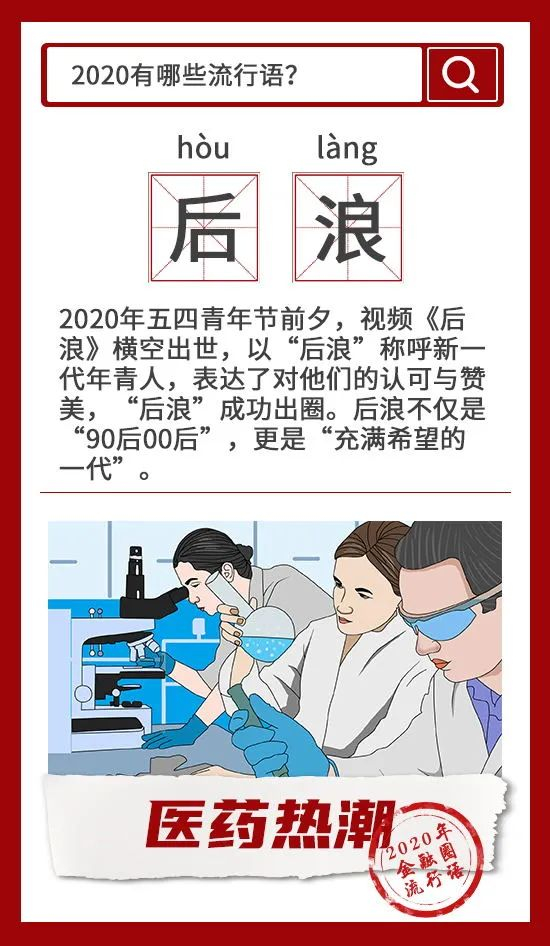 2020有哪些流行语？

hòu làng
后 浪

2020年五四青年节前夕，视频《后浪》横空出世，以“后浪”称呼新一代年青人，表达了对他们的认可与赞美，“后浪”成功出圈。后浪不仅是“90后00后”，更是“充满希望的一代”。

医药热潮

2020年
金融圈
流行语