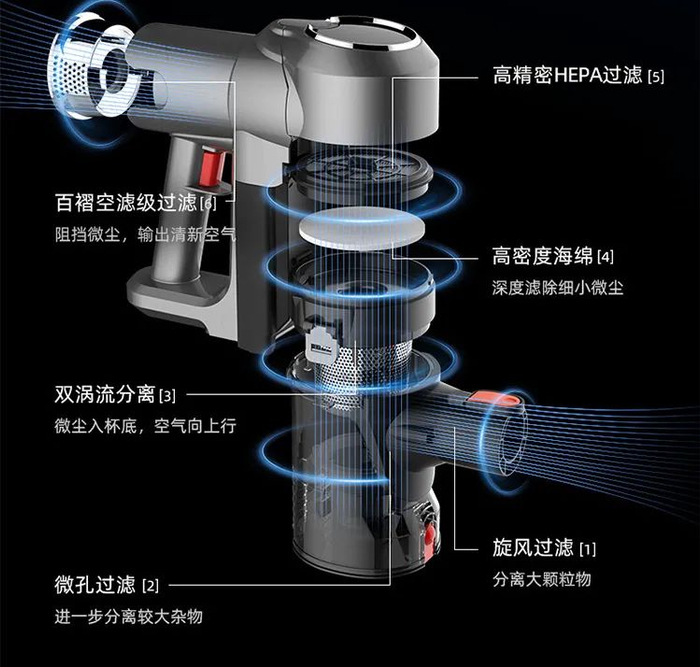 高精密HEPA过滤 [5]

百褶空滤级过滤 [6]
阻挡微尘，输出清新空气

高密度海绵 [4]
深度滤除细小微尘

双涡流分离 [3]
微尘入杯底，空气向上行

旋风过滤 [1]
分离大颗粒物

微孔过滤 [2]
进一步分离较大杂物