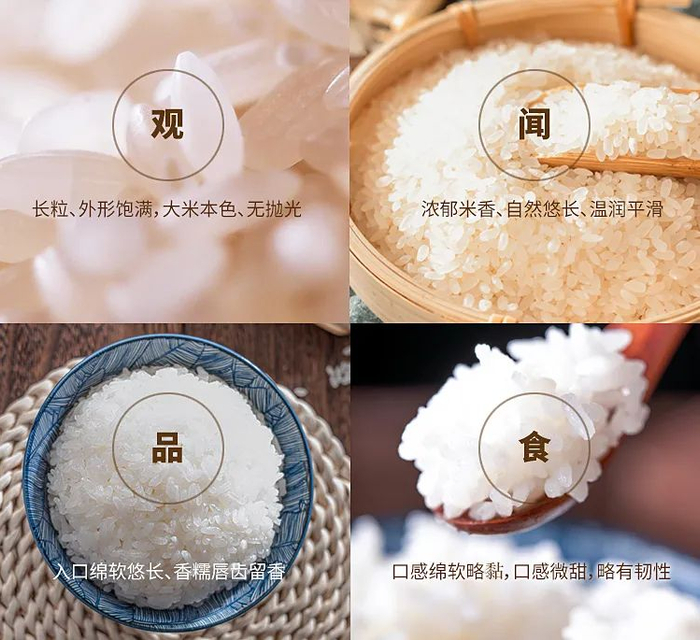 观

长粒、外形饱满，大米本色、无抛光

闻

浓郁米香、自然悠长、温润平滑

品

入口绵软悠长、香糯唇齿留香

食

口感绵软略黏，口感微甜，略有韧性