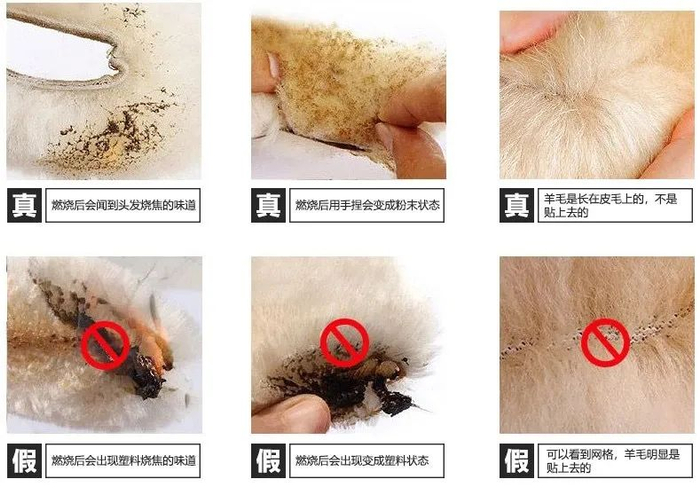 真 燃烧后会闻到头发烧焦的味道

真 燃烧后用手捏会变成粉末状态

真 羊毛是长在皮毛上的，不是贴上去的

假 燃烧后会出现塑料烧焦的味道

假 燃烧后会出现变成塑料状态

假 可以看到网格，羊毛明显是贴上去的