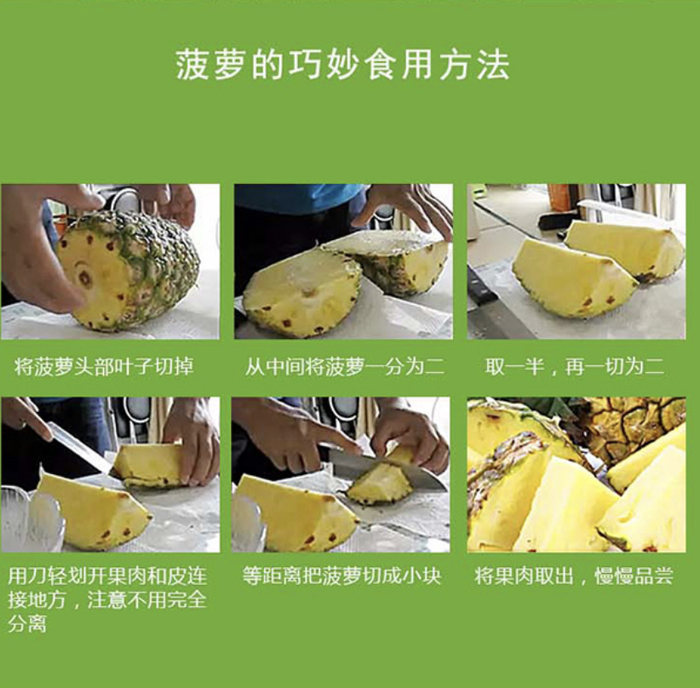 菠萝的巧妙食用方法

将菠萝头部叶子切掉

从中间将菠萝一分为二

取一半，再一切为二

用刀轻划开果肉和皮连接地方，注意不用完全分离

等距离把菠萝切成小块

将果肉取出，慢慢品尝