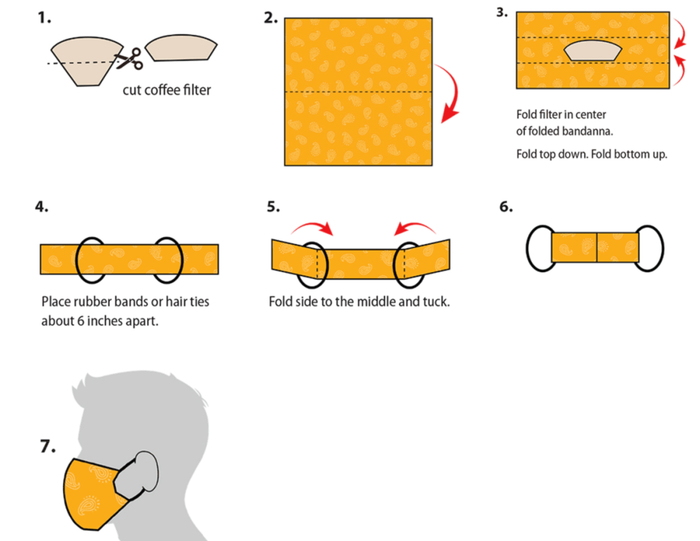 1.

cut coffee filter

2.

3.

Fold filter in center of folded bandanna.

Fold top down. Fold bottom up.

4.

Place rubber bands or hair ties about 6 inches apart.

5.

Fold side to the middle and tuck.

6.

7.