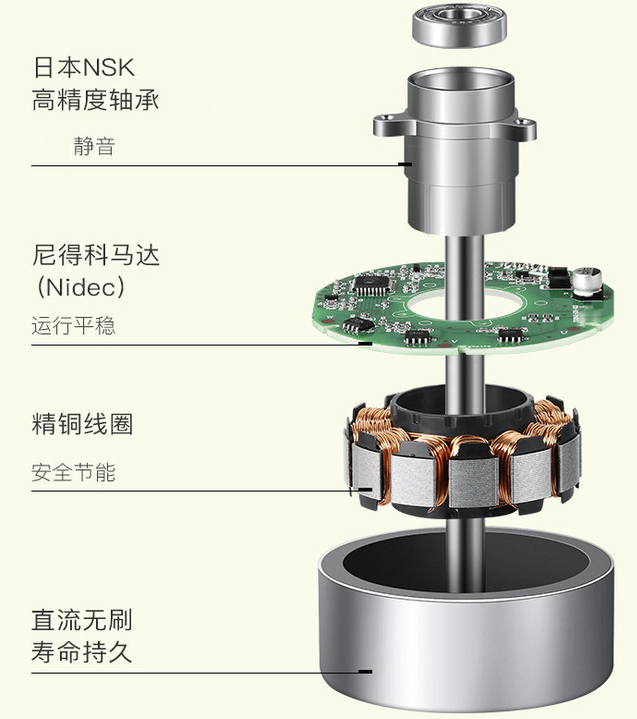 日本NSK
高精度轴承

静音

尼得科马达
(Nidec)

运行平稳

精铜线圈

安全节能

直流无刷
寿命持久