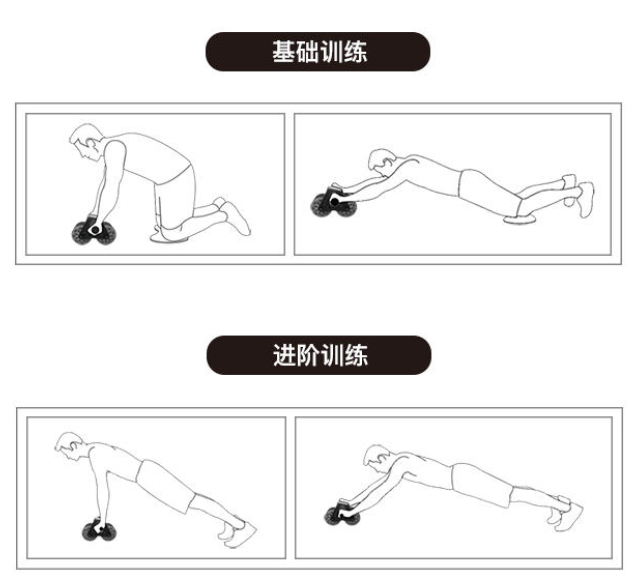 基础训练

进阶训练