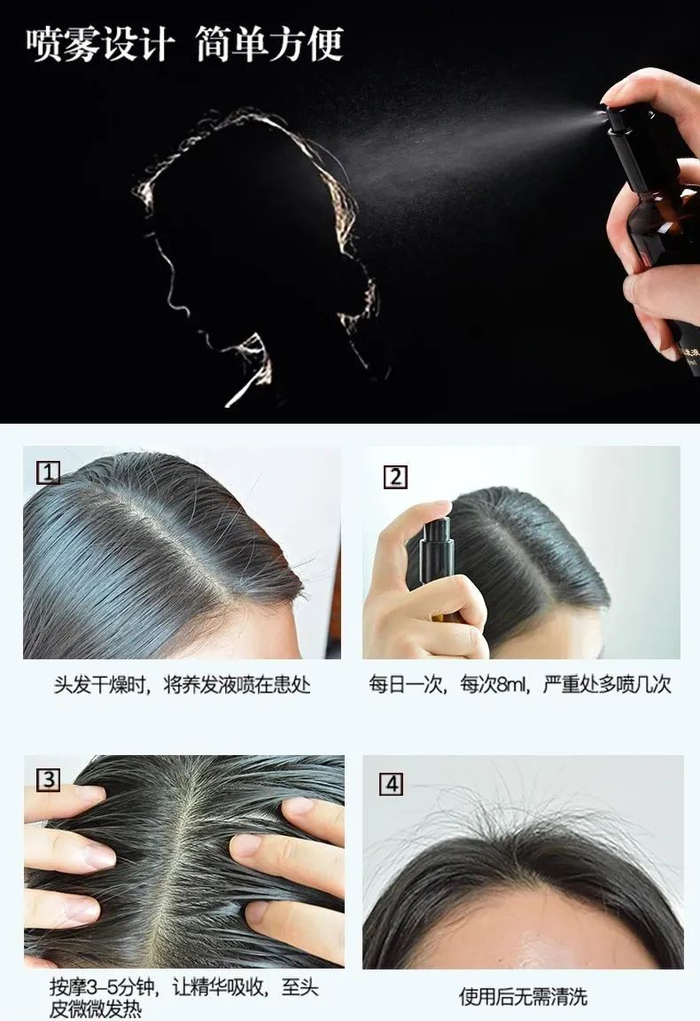 喷雾设计 简单方便

1

头发干燥时，将养发液喷在患处

2

每日一次，每次8ml，严重处多喷几次

3

按摩3-5分钟，让精华吸收，至头皮微微发热

4

使用后无需清洗