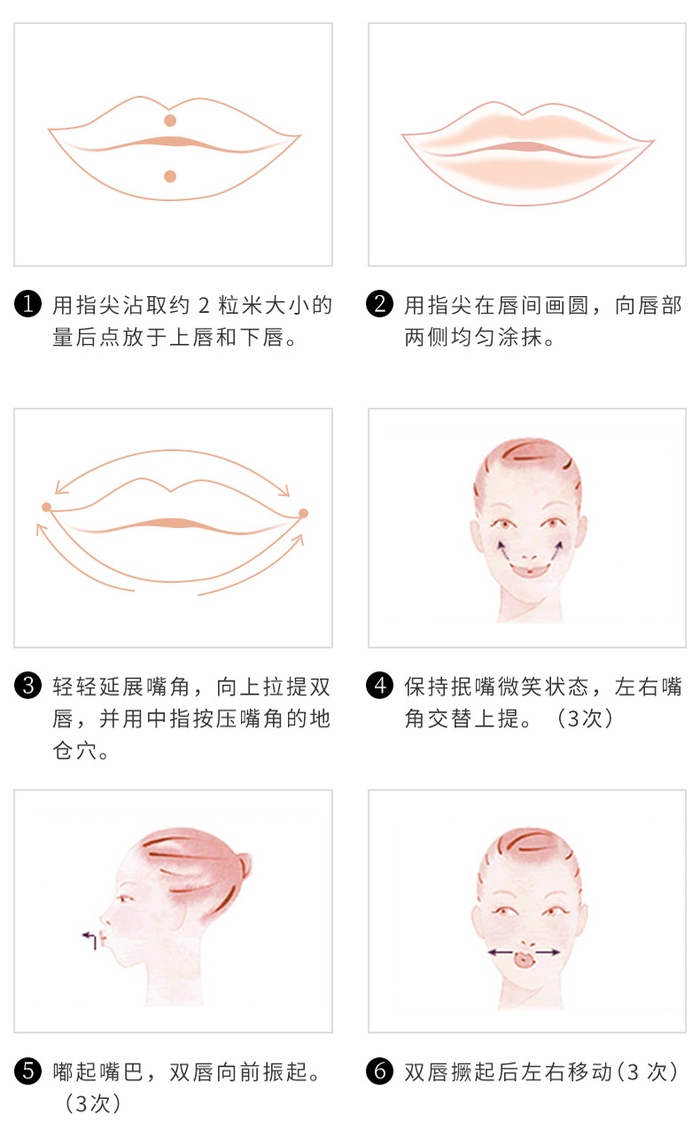 ❶ 用指尖沾取约 2 粒米大小的量后点放于上唇和下唇。

❷ 用指尖在唇间画圆，向唇部两侧均匀涂抹。

❸ 轻轻延展嘴角，向上拉提双唇，并用中指按压嘴角的地仓穴。

❹ 保持抿嘴微笑状态，左右嘴角交替上提。（3次）

❺ 嘟起嘴巴，双唇向前振起。（3次）

❻ 双唇撅起后左右移动（3 次）