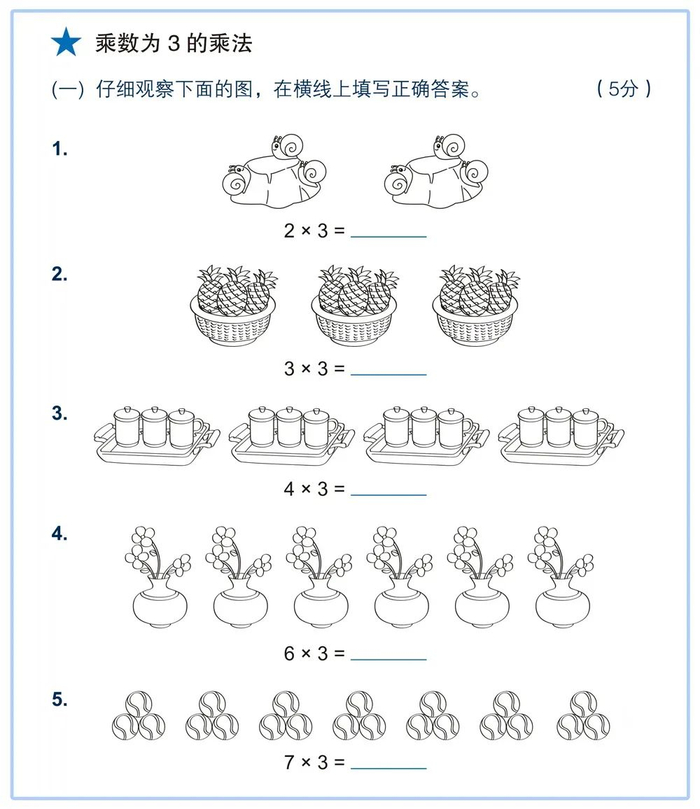 ★ 乘数为 3 的乘法

(一) 仔细观察下面的图，在横线上填写正确答案。 ( 5分 )

1.

$2 \times 3 =$ ________

2.

$3 \times 3 =$ ________

3.

$4 \times 3 =$ ________

4.

$6 \times 3 =$ ________

5.

$7 \times 3 =$ ________