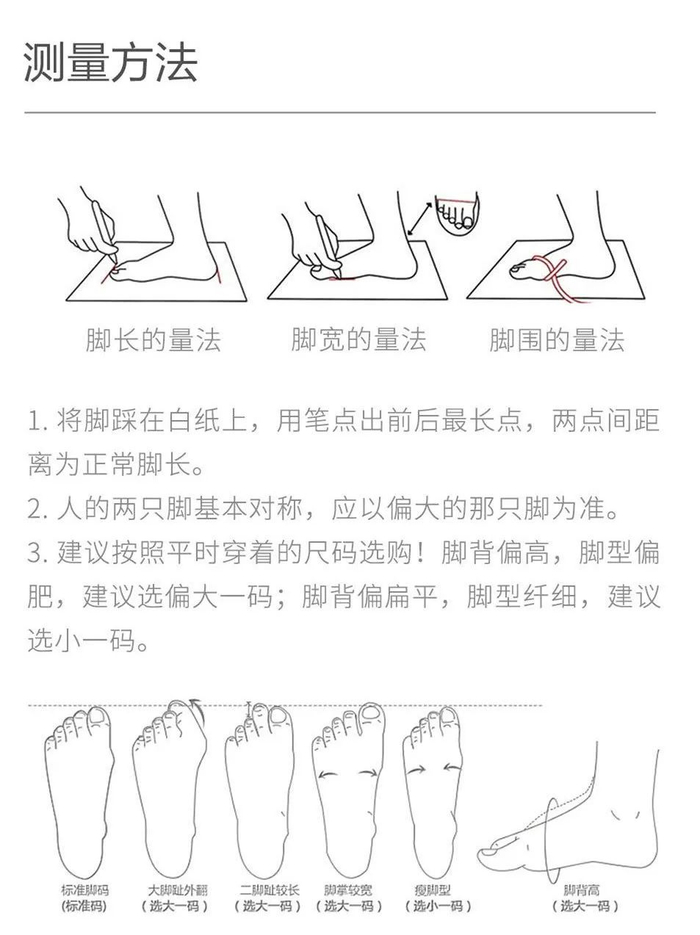 测量方法

脚长的量法　脚宽的量法　脚围的量法

1. 将脚踩在白纸上，用笔点出前后最长点，两点间距离为正常脚长。
2. 人的两只脚基本对称，应以偏大的那只脚为准。
3. 建议按照平时穿着的尺码选购！脚背偏高，脚型偏肥，建议选偏大一码；脚背偏扁平，脚型纤细，建议选小一码。

标准脚码 (标准码)　大脚趾外翻 (选大一码)　二脚趾较长 (选大一码)　脚掌较宽 (选大一码)　瘦脚型 (选小一码)　脚背高 (选大一码)