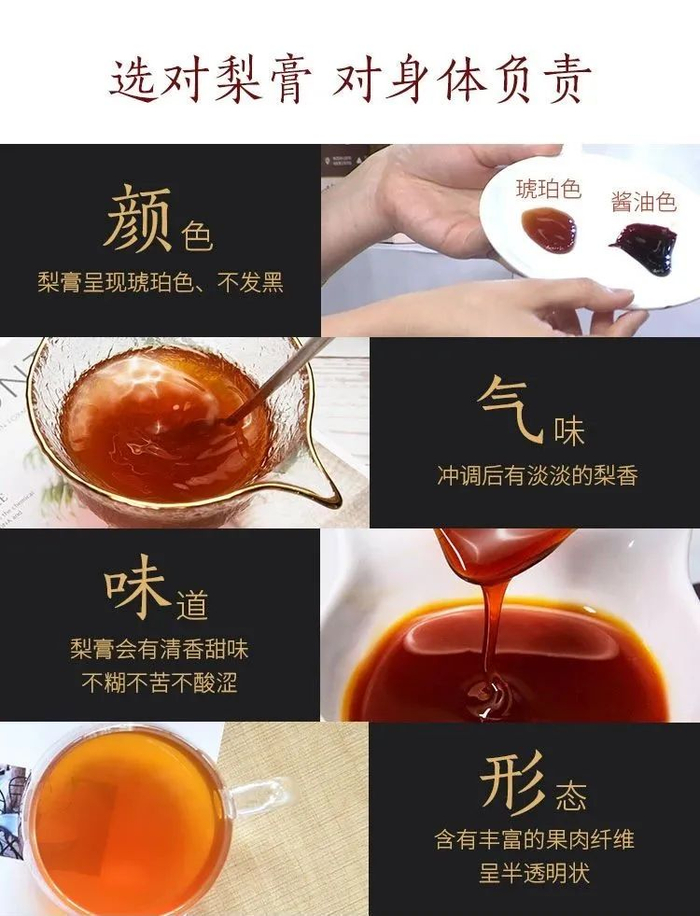 选对梨膏 对身体负责

颜色
梨膏呈现琥珀色、不发黑

琥珀色 酱油色

气味
冲调后有淡淡的梨香

味道
梨膏会有清香甜味
不糊不苦不酸涩

形态
含有丰富的果肉纤维
呈半透明状