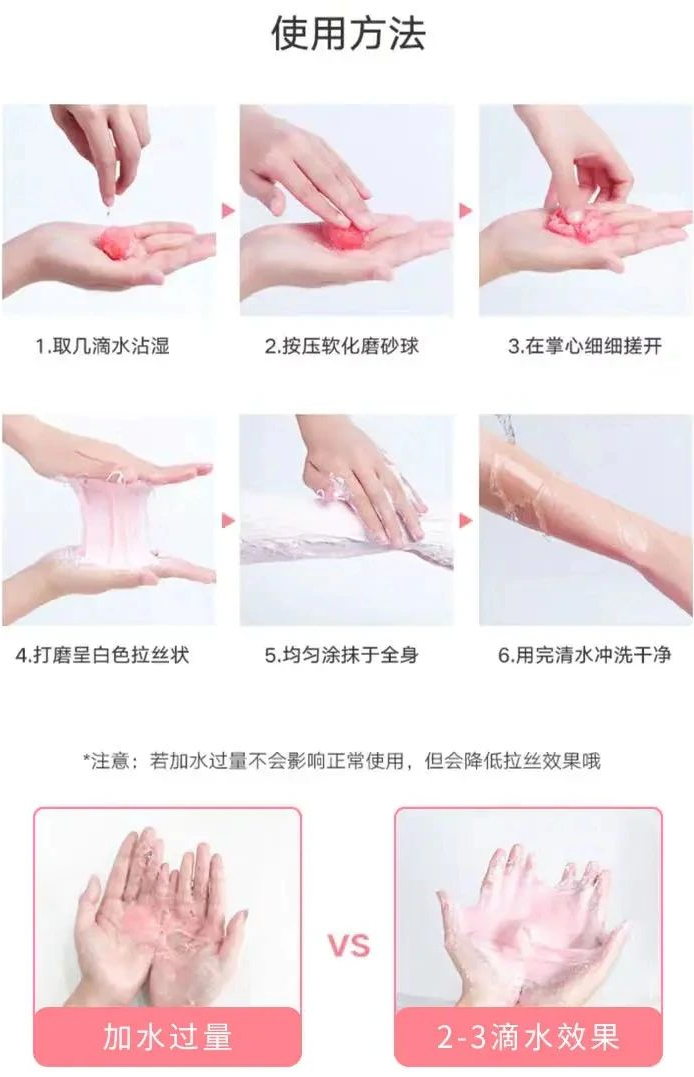 使用方法

1.取几滴水沾湿

2.按压软化磨砂球

3.在掌心细细搓开

4.打磨呈白色拉丝状

5.均匀涂抹于全身

6.用完清水冲洗干净

*注意：若加水过量不会影响正常使用，但会降低拉丝效果哦

加水过量

VS

2-3滴水效果