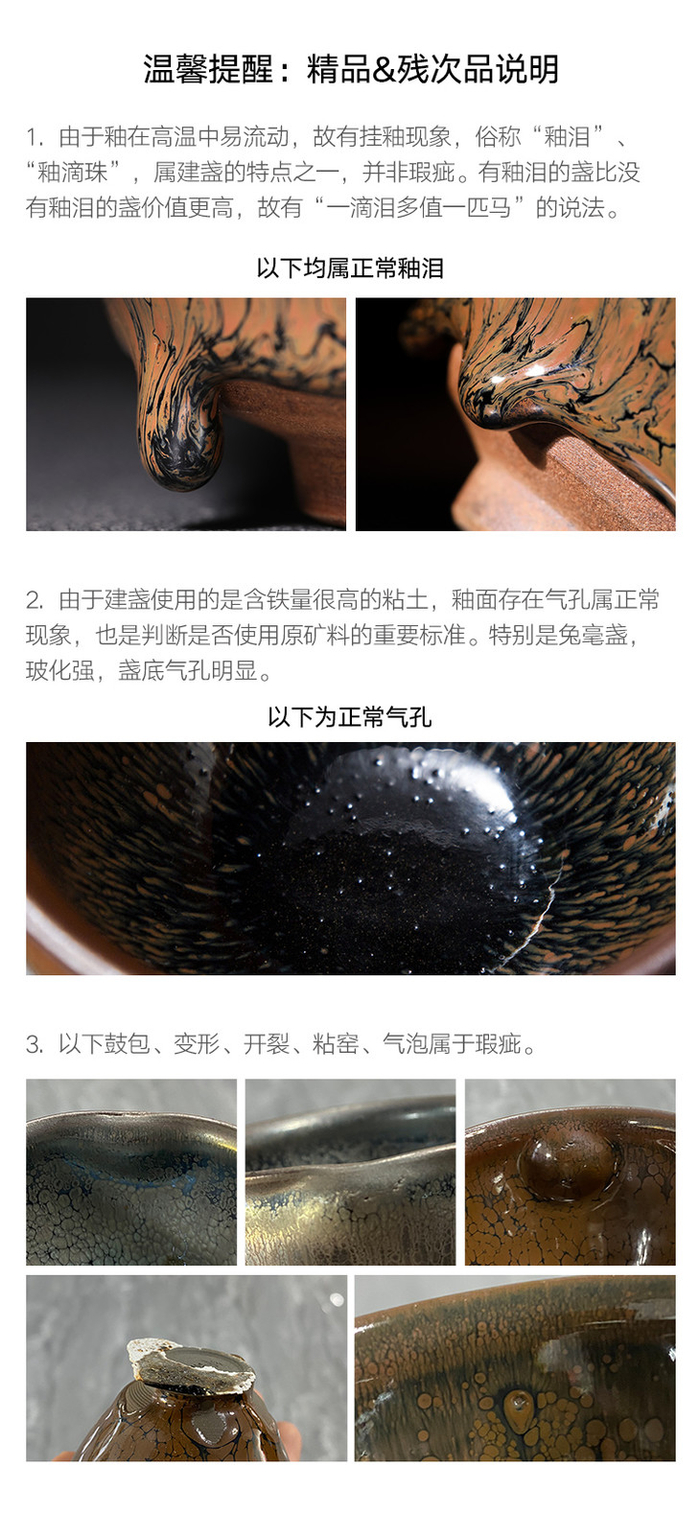 温馨提醒：精品&残次品说明

1. 由于釉在高温中易流动，故有挂釉现象，俗称“釉泪”、“釉滴珠”，属建盏的特点之一，并非瑕疵。有釉泪的盏比没有釉泪的盏价值更高，故有“一滴泪多值一匹马”的说法。

以下均属正常釉泪

2. 由于建盏使用的是含铁量很高的粘土，釉面存在气孔属正常现象，也是判断是否使用原矿料的重要标准。特别是兔毫盏，玻化强，盏底气孔明显。

以下为正常气孔

3. 以下鼓包、变形、开裂、粘窑、气泡属于瑕疵。