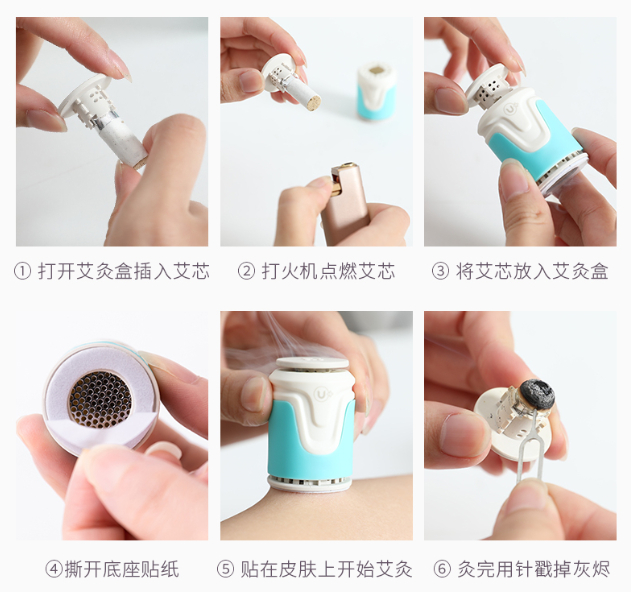 ① 打开艾灸盒插入艾芯

② 打火机点燃艾芯

③ 将艾芯放入艾灸盒

④撕开底座贴纸

⑤ 贴在皮肤上开始艾灸

⑥ 灸完用针戳掉灰烬