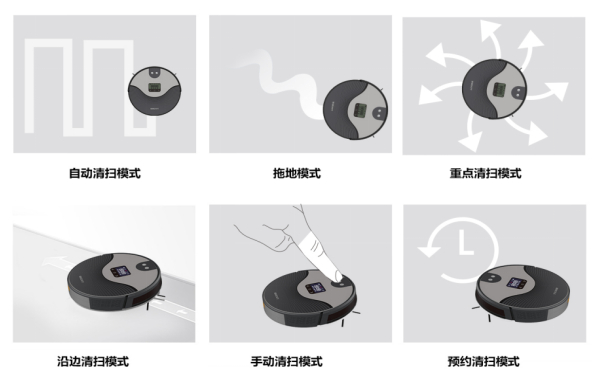 自动清扫模式

拖地模式

重点清扫模式

沿边清扫模式

手动清扫模式

预约清扫模式