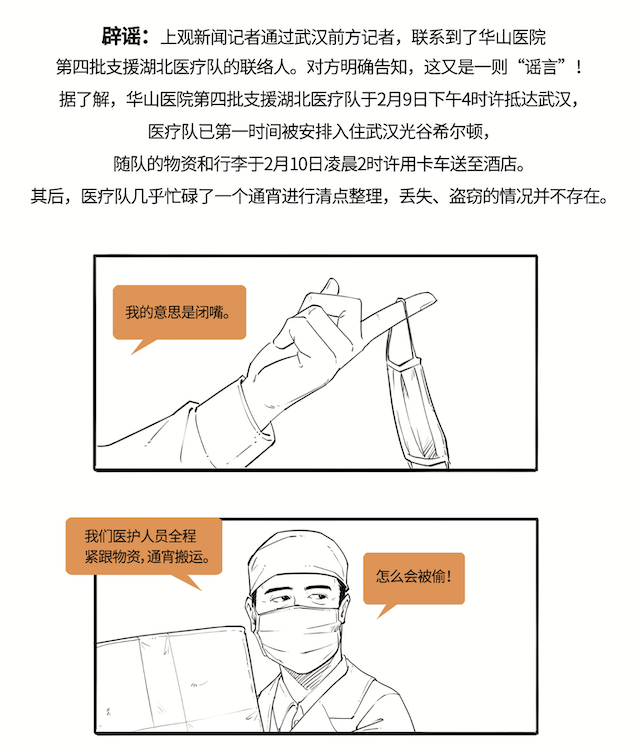 辟谣：上观新闻记者通过武汉前方记者，联系到了华山医院第四批支援湖北医疗队的联络人。对方明确告知，这又是一则“谣言”！据了解，华山医院第四批支援湖北医疗队于2月9日下午4时许抵达武汉，医疗队已第一时间被安排入住武汉光谷希尔顿，随队的物资和行李于2月10日凌晨2时许用卡车送至酒店。其后，医疗队几乎忙碌了一个通宵进行清点整理，丢失、盗窃的情况并不存在。

我的意思是闭嘴。

我们医护人员全程紧跟物资，通宵搬运。

怎么会被偷！