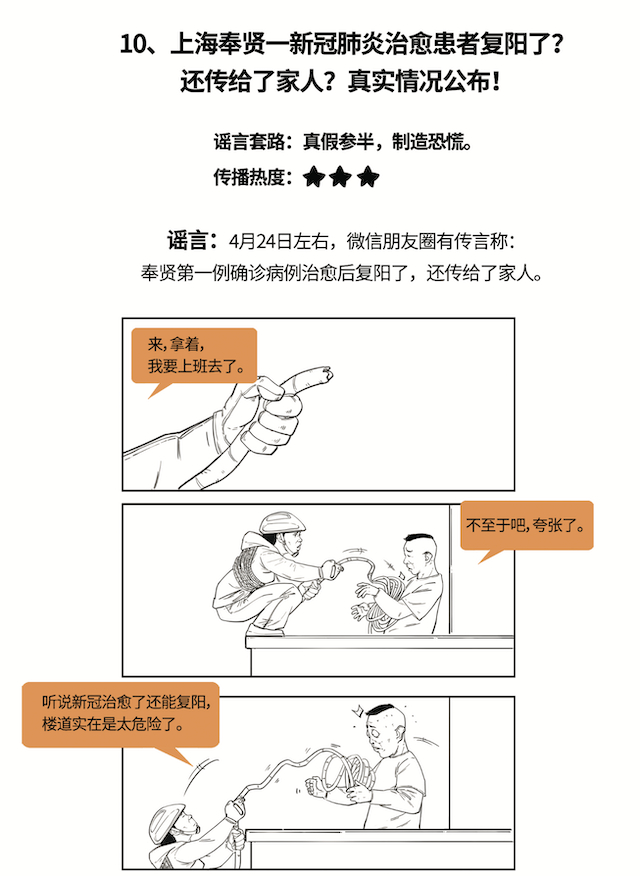 10、上海奉贤一新冠肺炎治愈患者复阳了？还传给了家人？真实情况公布！

谣言套路：真假参半，制造恐慌。

传播热度：★★★

谣言：4月24日左右，微信朋友圈有传言称：奉贤第一例确诊病例治愈后复阳了，还传给了家人。

来，拿着，我要上班去了。

不至于吧，夸张了。

听说新冠治愈了还能复阳，楼道实在是太危险了。