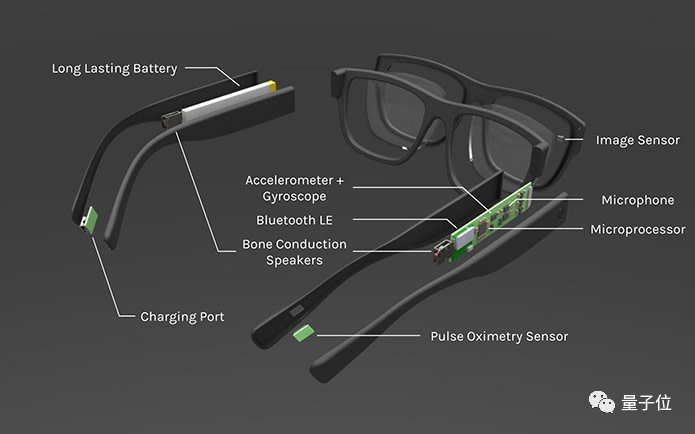 Long Lasting Battery

Image Sensor

Accelerometer + Gyroscope

Microphone

Bluetooth LE

Microprocessor

Bone Conduction Speakers

Charging Port

Pulse Oximetry Sensor

量子位