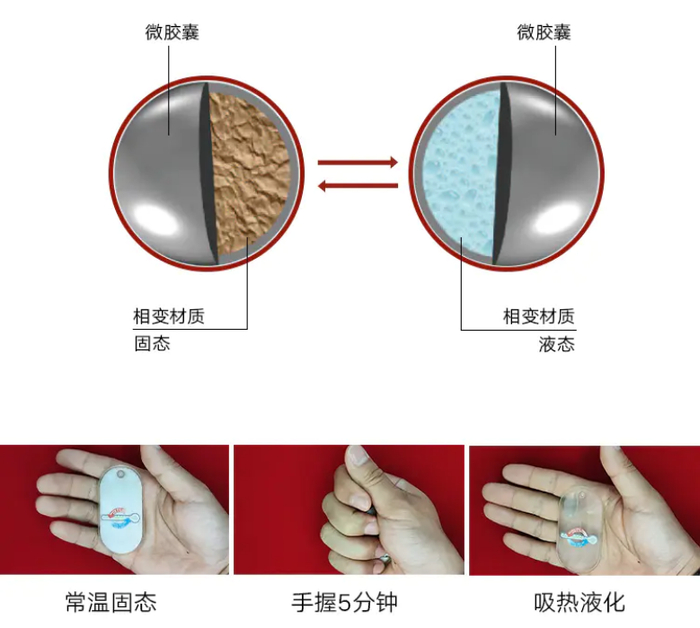 微胶囊

微胶囊

相变材质
固态

相变材质
液态

常温固态

手握5分钟

吸热液化