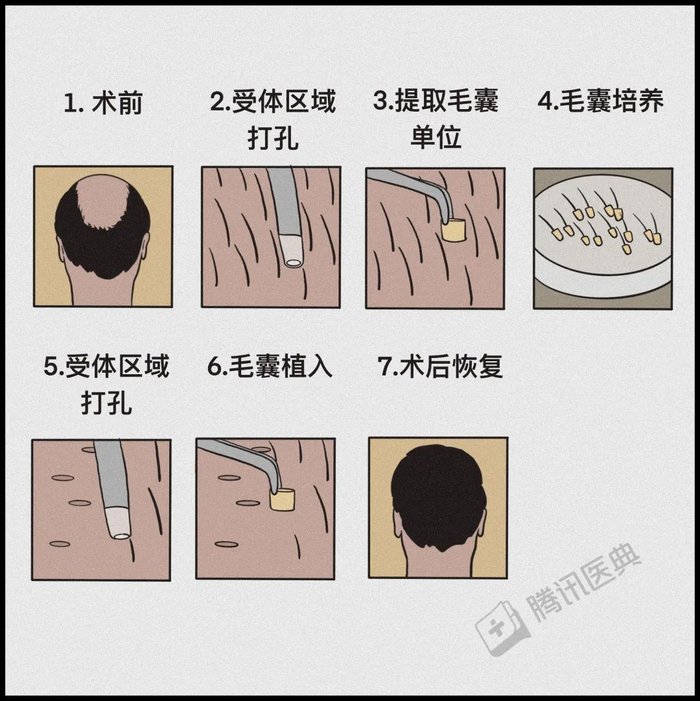 1. 术前

2.受体区域打孔

3.提取毛囊单位

4.毛囊培养

5.受体区域打孔

6.毛囊植入

7.术后恢复

腾讯医典